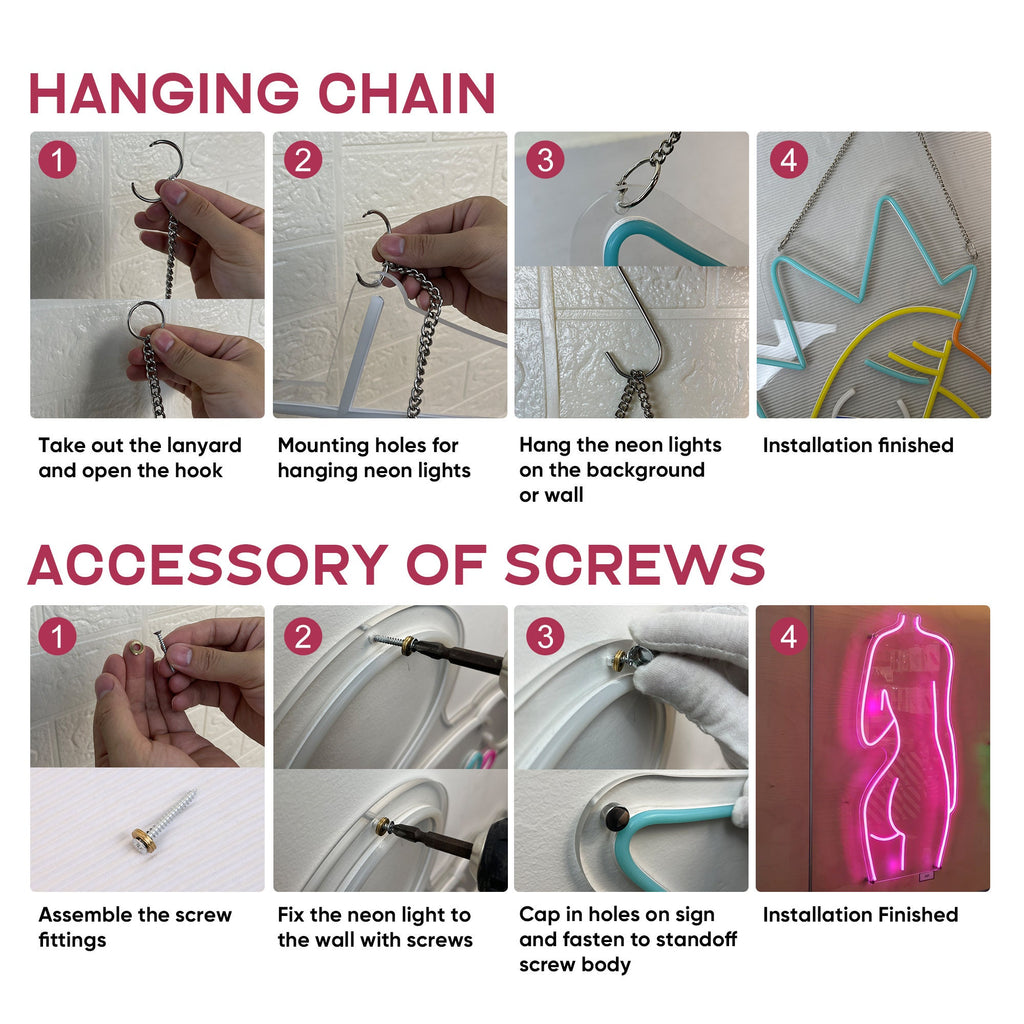 HANGING CHAIN

1

Take out the lanyard and open the hook

2

Mounting holes for hanging neon lights

3

Hang the neon lights on the background or wall

4

Installation finished

ACCESSORY OF SCREWS

1

Assemble the screw fittings

2

Fix the neon light to the wall with screws

3

Cap in holes on sign and fasten to standoff screw body

4

Installation Finished