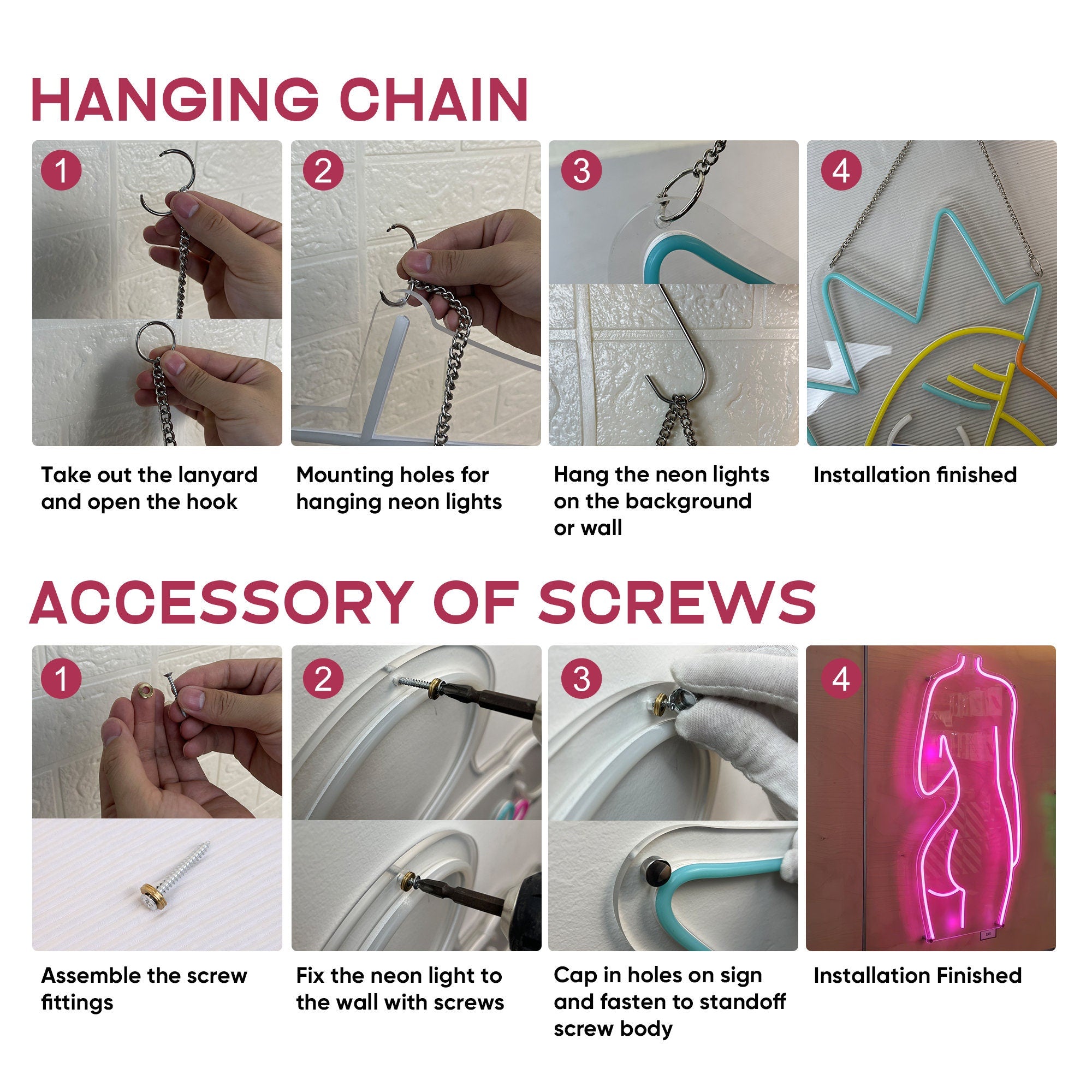 HANGING CHAIN

1

Take out the lanyard and open the hook

2

Mounting holes for hanging neon lights

3

Hang the neon lights on the background or wall

4

Installation finished

ACCESSORY OF SCREWS

1

Assemble the screw fittings

2

Fix the neon light to the wall with screws

3

Cap in holes on sign and fasten to standoff screw body

4

Installation Finished